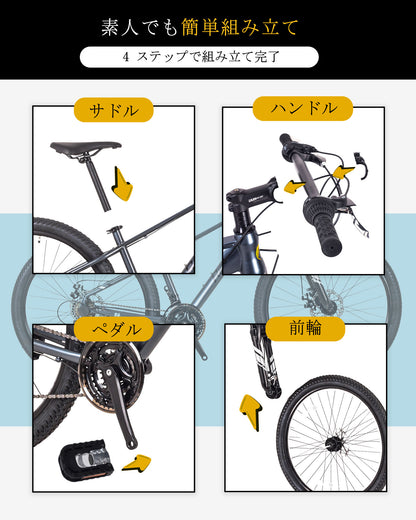 素人でも簡単組み立て

4 ステップで組み立て完了

サドル

ハンドル

ペダル

前輪