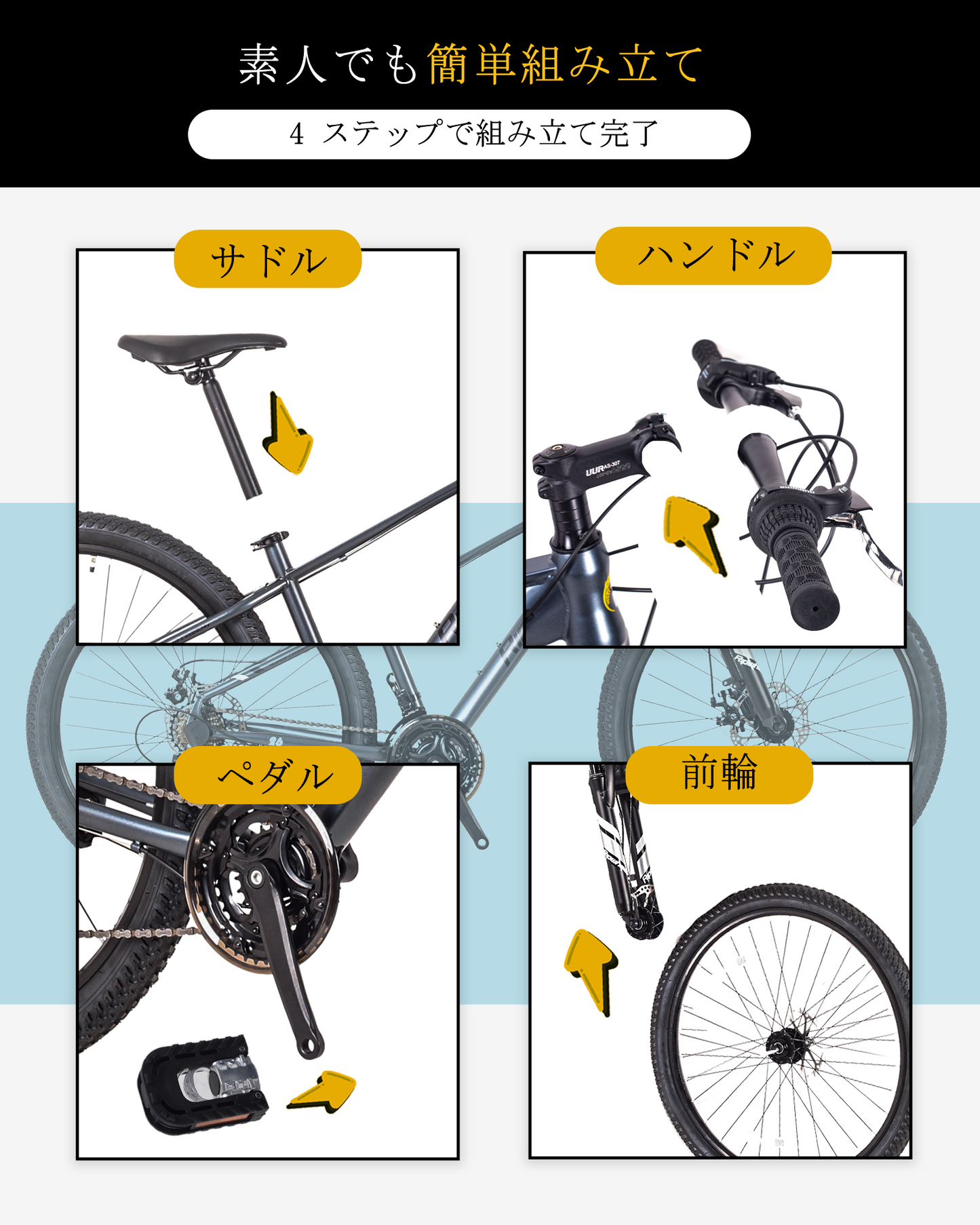 素人でも簡単組み立て

4 ステップで組み立て完了

サドル

ハンドル

UUR AS-307

ペダル

前輪